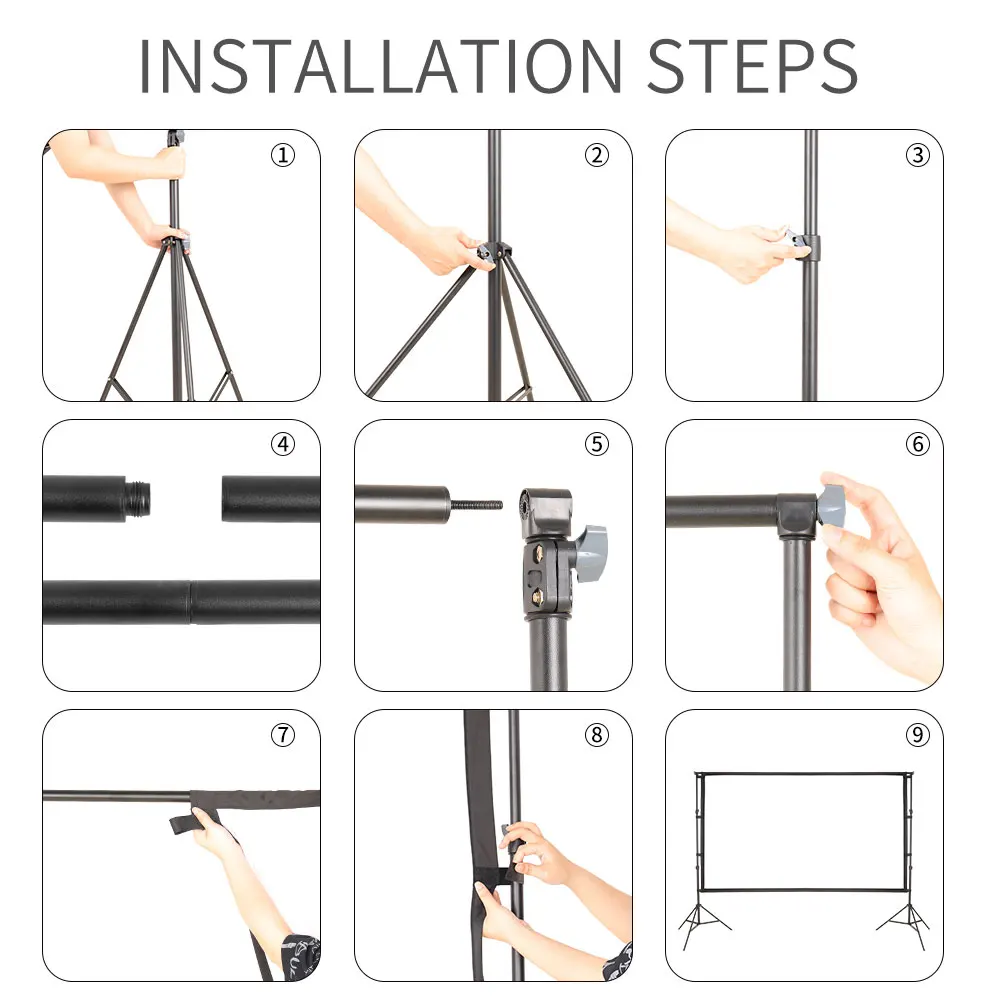 INSTALLATION STEPS

①

②

③

④

⑤

⑥

⑦

⑧

⑨